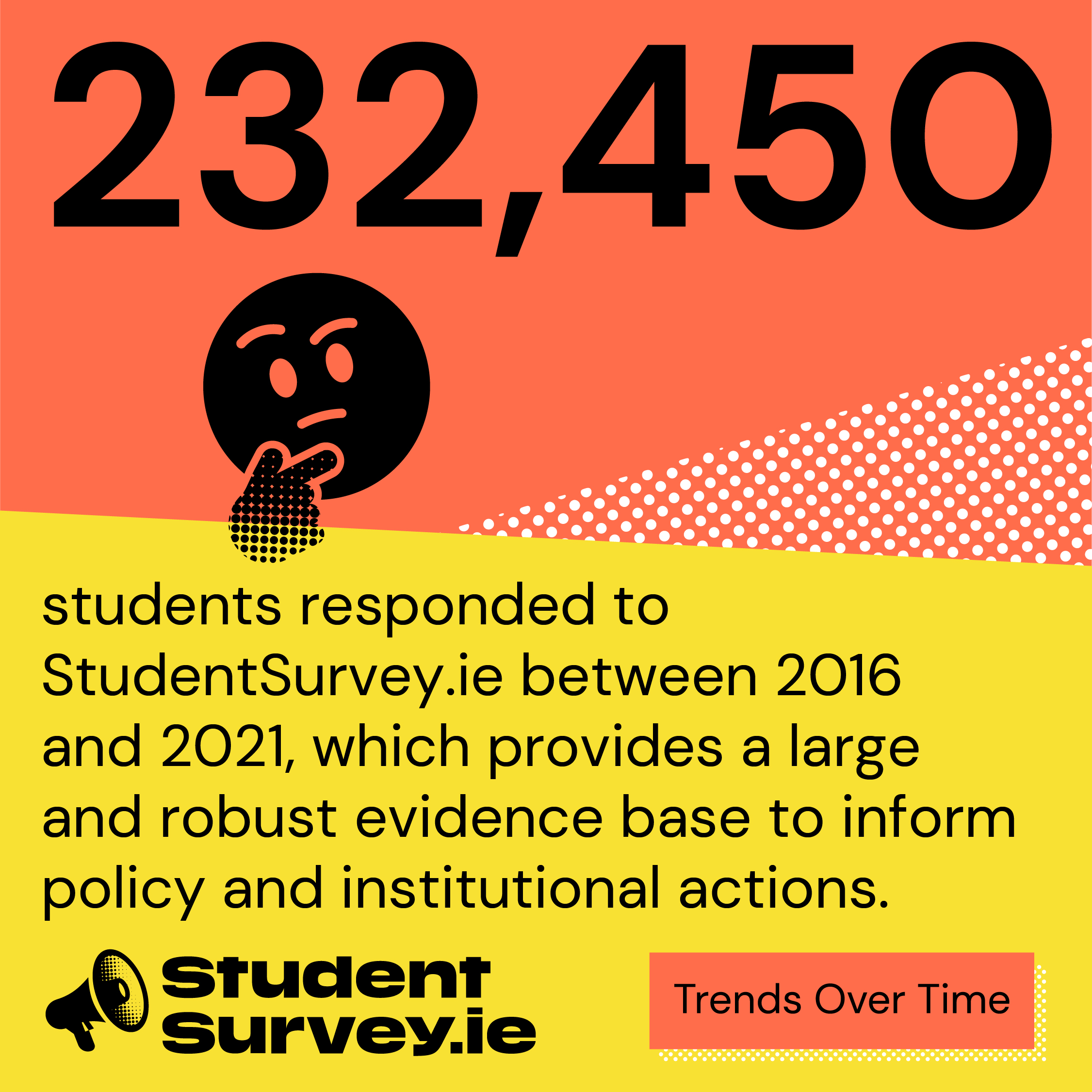 232,450

students responded to StudentSurvey.ie between 2016 and 2021, which provides a large and robust evidence base to inform policy and institutional actions.

Student
Survey.ie

Trends Over Time