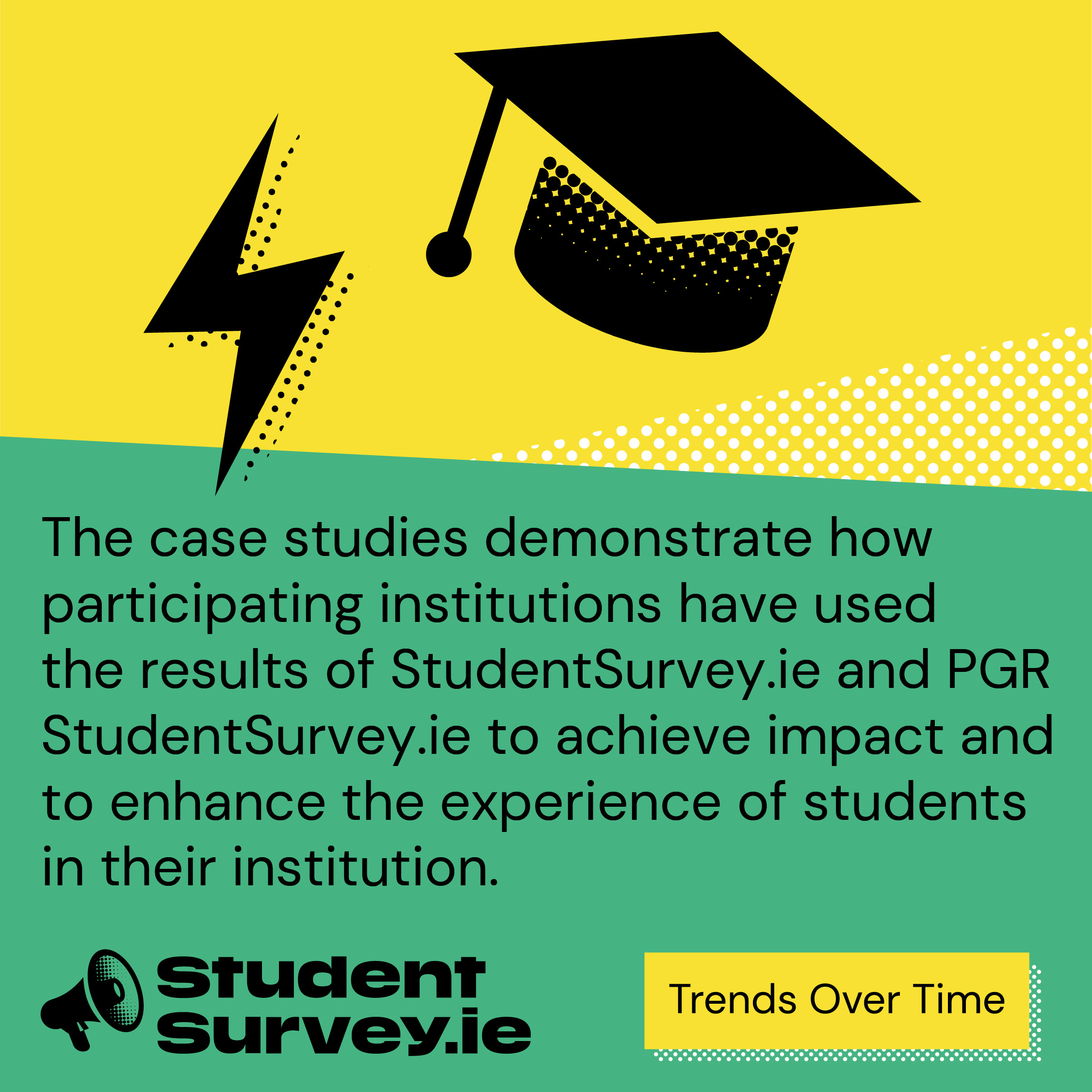 The case studies demonstrate how participating institutions have used the results of StudentSurvey.ie and PGR StudentSurvey.ie to achieve impact and to enhance the experience of students in their institution.

Student Survey.ie

Trends Over Time