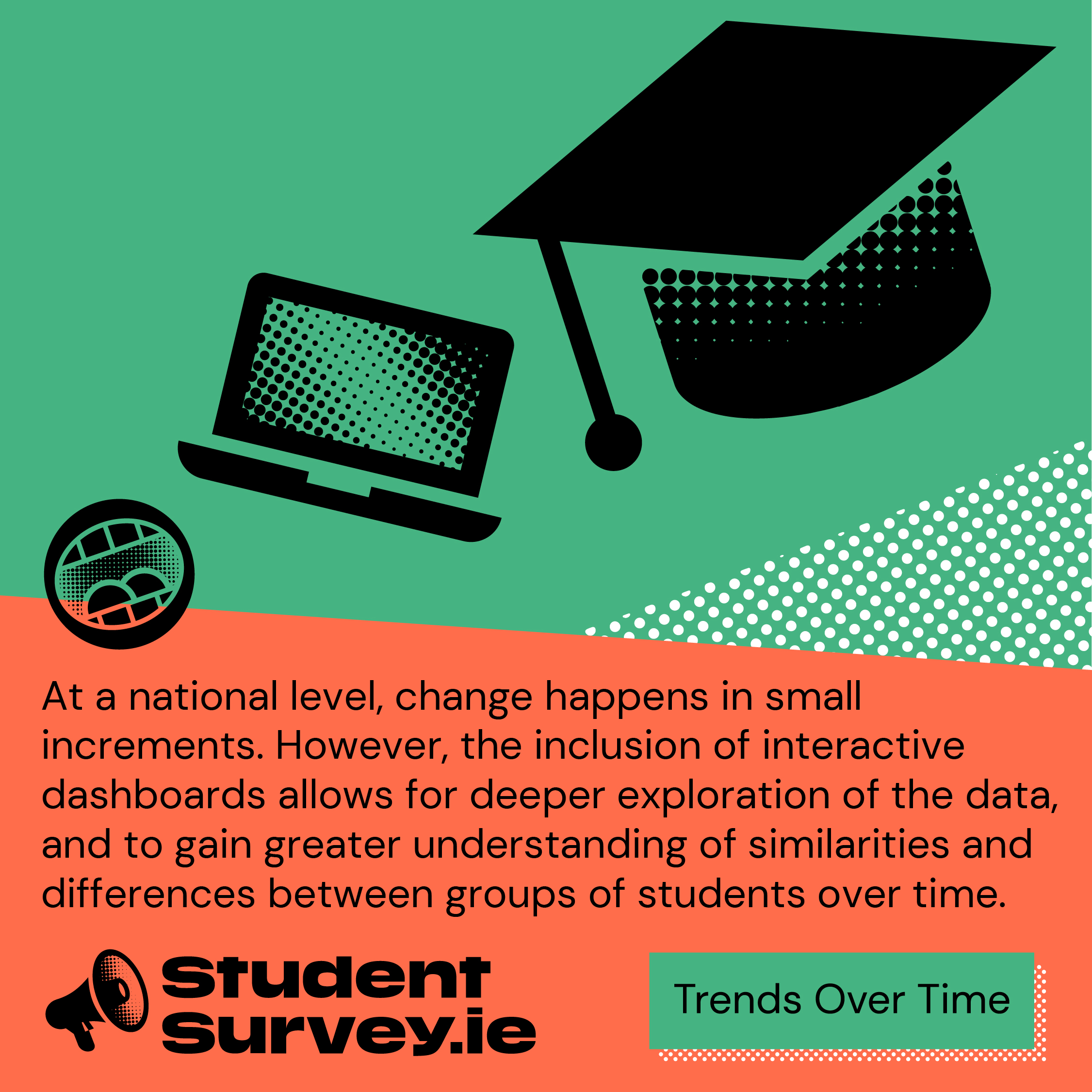 At a national level, change happens in small increments. However, the inclusion of interactive dashboards allows for deeper exploration of the data, and to gain greater understanding of similarities and differences between groups of students over time.

Student Survey.ie

Trends Over Time